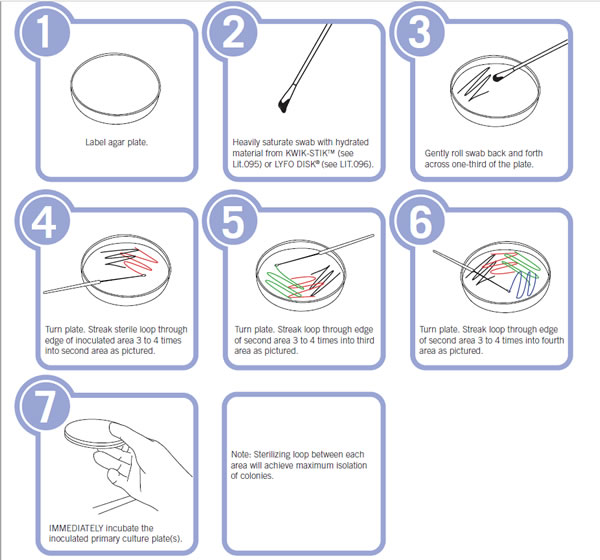 1

Label agar plate.

2

Heavily saturate swab with hydrated material from KWIK-STIK™ (see Lit.095) or LYFO DISK® (see LIT.096).

3

Gently roll swab back and forth across one-third of the plate.

4

Turn plate. Streak sterile loop through edge of inoculated area 3 to 4 times into second area as pictured.

5

Turn plate. Streak loop through edge of second area 3 to 4 times into third area as pictured.

6

Turn plate. Streak loop through edge of second area 3 to 4 times into fourth area as pictured.

7

IMMEDIATELY incubate the inoculated primary culture plate(s).

Note: Sterilizing loop between each area will achieve maximum isolation of colonies.